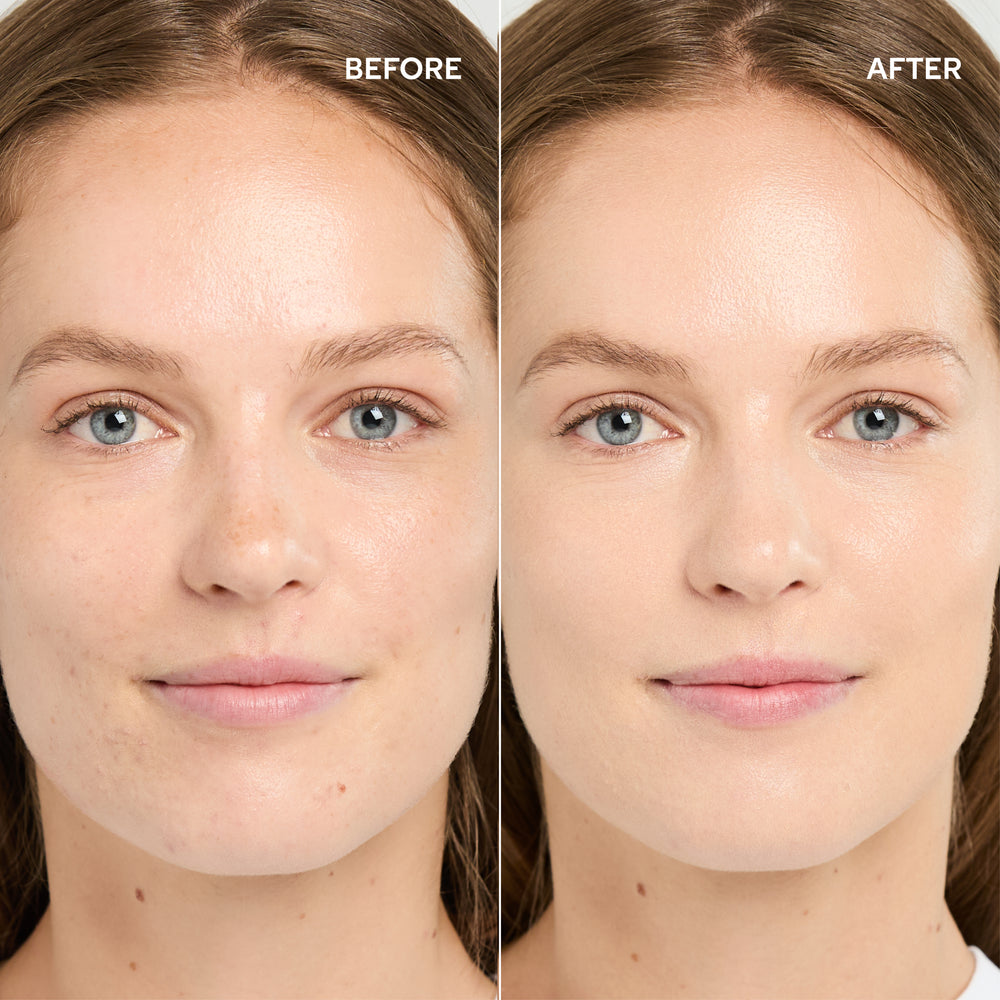 BEFORE

AFTER